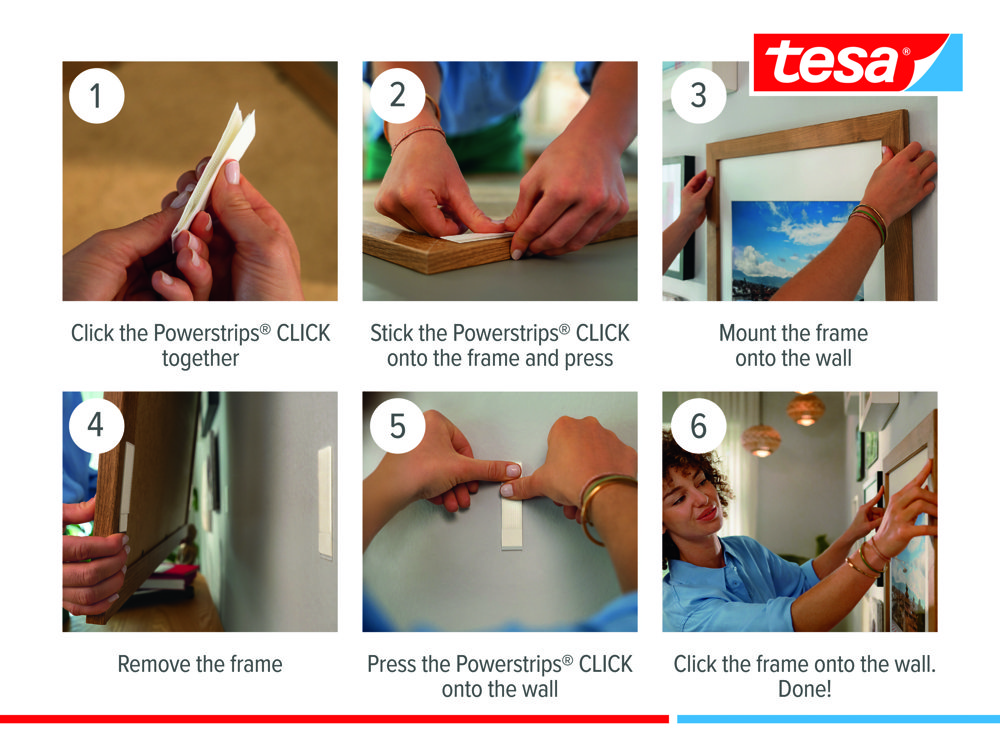 tesa®

1

Click the Powerstrips® CLICK together

2

Stick the Powerstrips® CLICK onto the frame and press

3

Mount the frame onto the wall

4

Remove the frame

5

Press the Powerstrips® CLICK onto the wall

6

Click the frame onto the wall. Done!