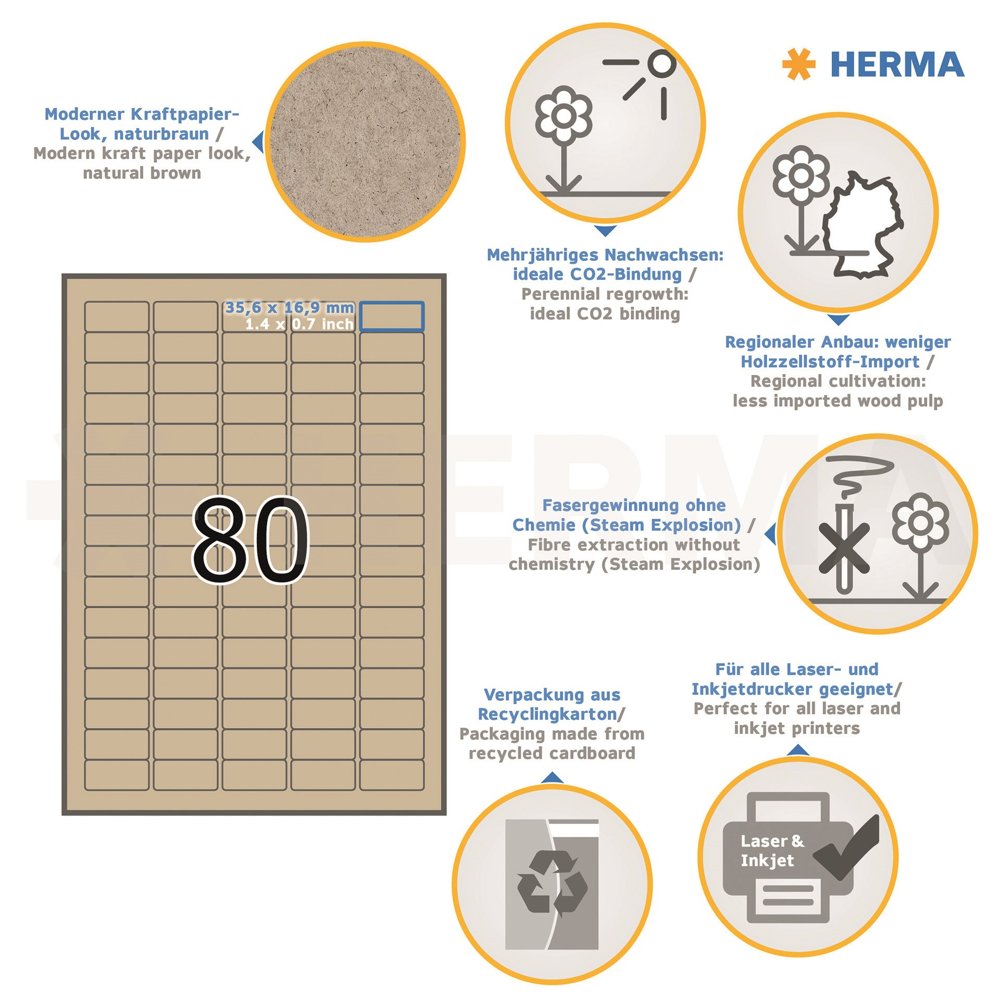 HERMA

Moderner Kraftpapier-Look, naturbraun / Modern kraft paper look, natural brown

Mehrjähriges Nachwachsen: ideale CO2-Bindung / Perennial regrowth: ideal CO2 binding

Regionaler Anbau: weniger Holzzellstoff-Import / Regional cultivation: less imported wood pulp

35,6 x 16,9 mm
1.4 x 0.7 inch

80

Fasergewinnung ohne Chemie (Steam Explosion) / Fibre extraction without chemistry (Steam Explosion)

Verpackung aus Recyclingkarton/ Packaging made from recycled cardboard

Für alle Laser- und Inkjetdrucker geeignet/ Perfect for all laser and inkjet printers

Laser & Inkjet