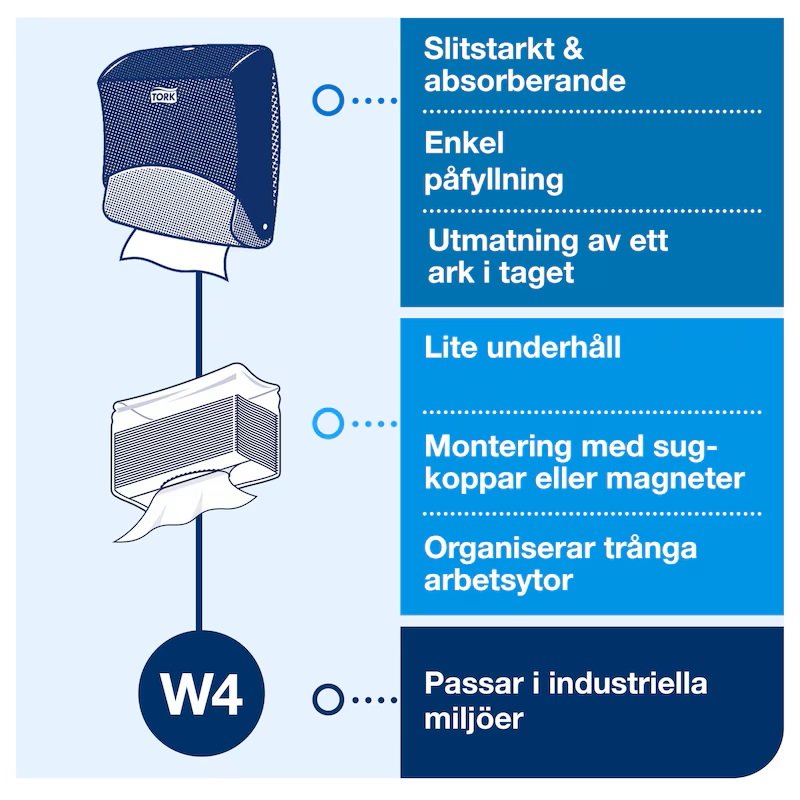 TORK

Slitstarkt & absorberande

Enkel påfyllning

Utmatning av ett ark i taget

Lite underhåll

Montering med sugkoppar eller magneter

Organiserar trånga arbetsytor

W4

Passar i industriella miljöer