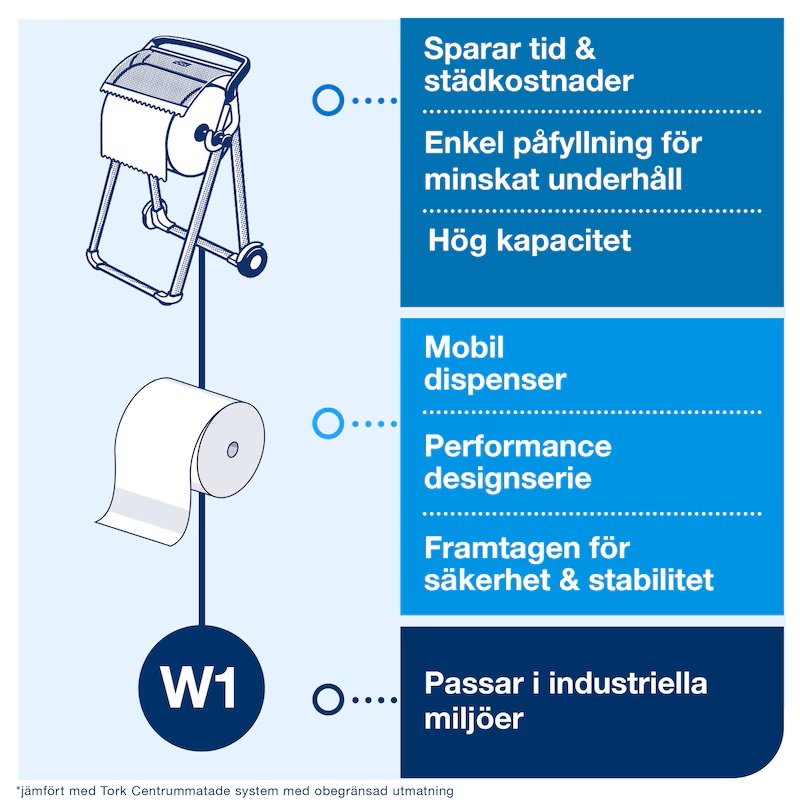 Sparar tid & städkostnader

Enkel påfyllning för minskat underhåll

Hög kapacitet

Mobil dispenser

Performance designserie

Framtagen för säkerhet & stabilitet

W1

Passar i industriella miljöer

*jämfört med Tork Centrummatade system med obegränsad utmatning